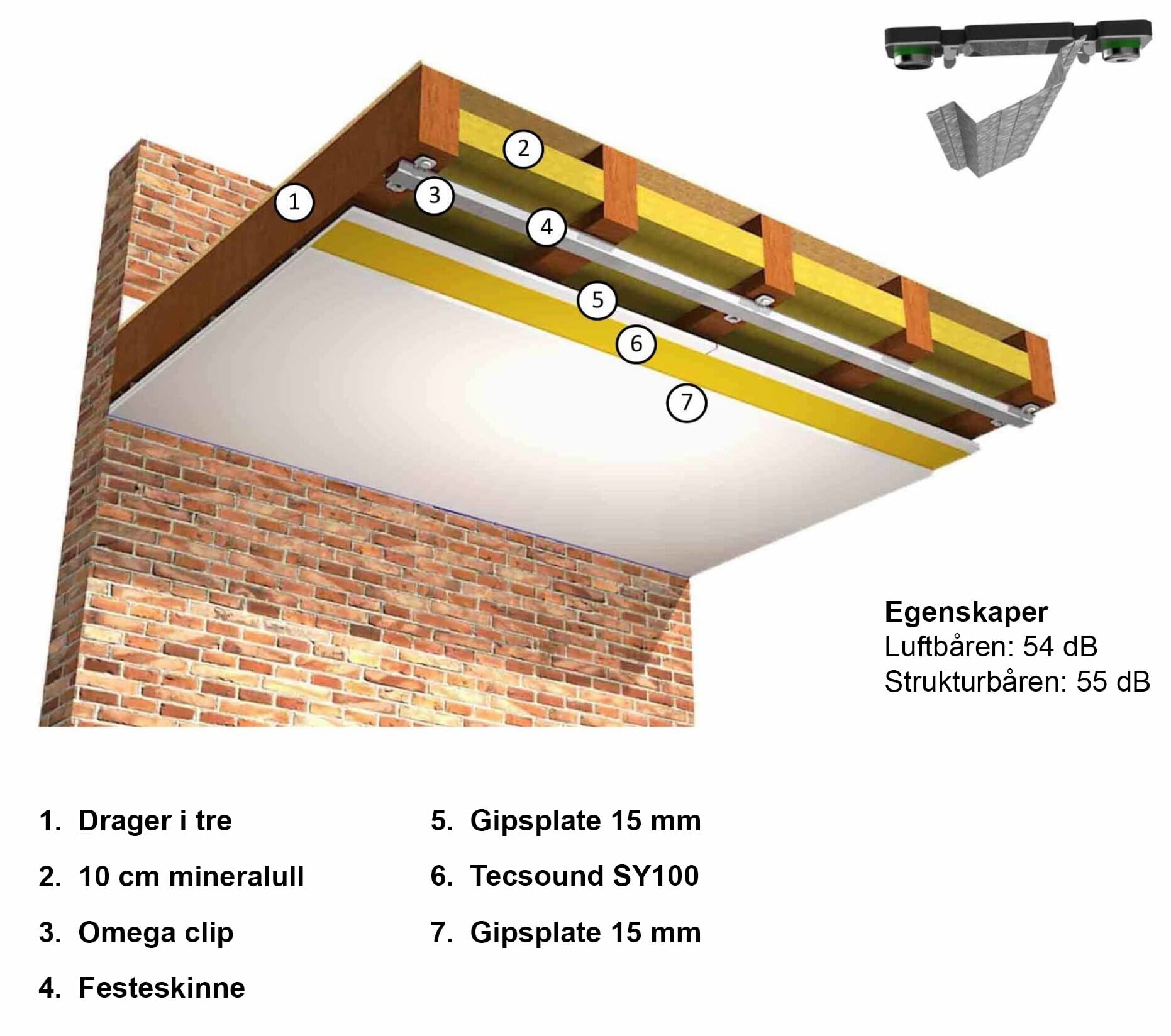 2

1

3

4

5

6

7

Egenskaper
Luftbåren: 54 dB
Strukturbåren: 55 dB

1. Drager i tre
2. 10 cm mineralull
3. Omega clip
4. Festeskinne

5. Gipsplate 15 mm
6. Tecsound SY100
7. Gipsplate 15 mm